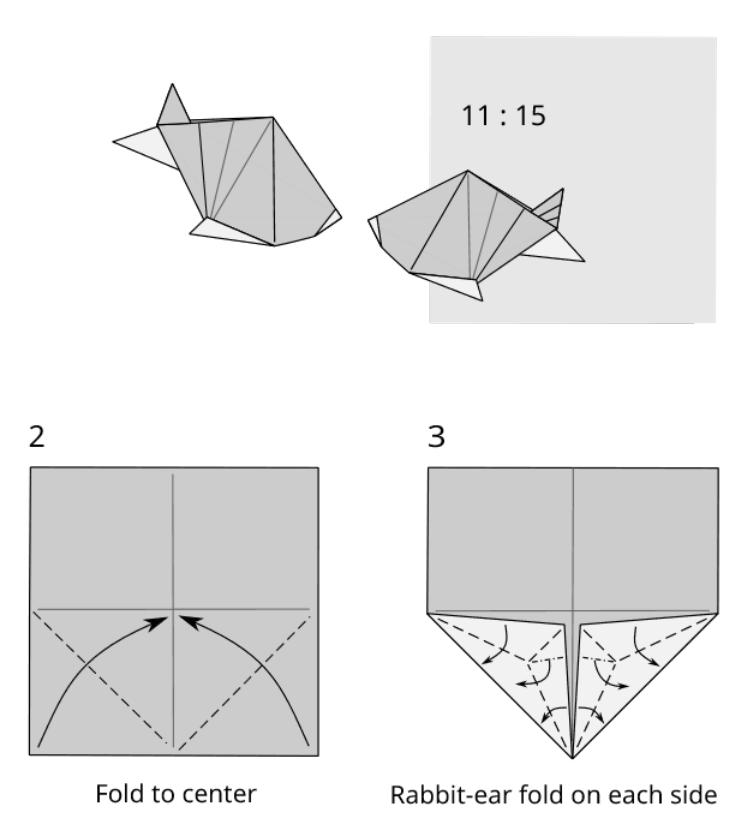 11 : 15

2

Fold to center

3

Rabbit-ear fold on each side